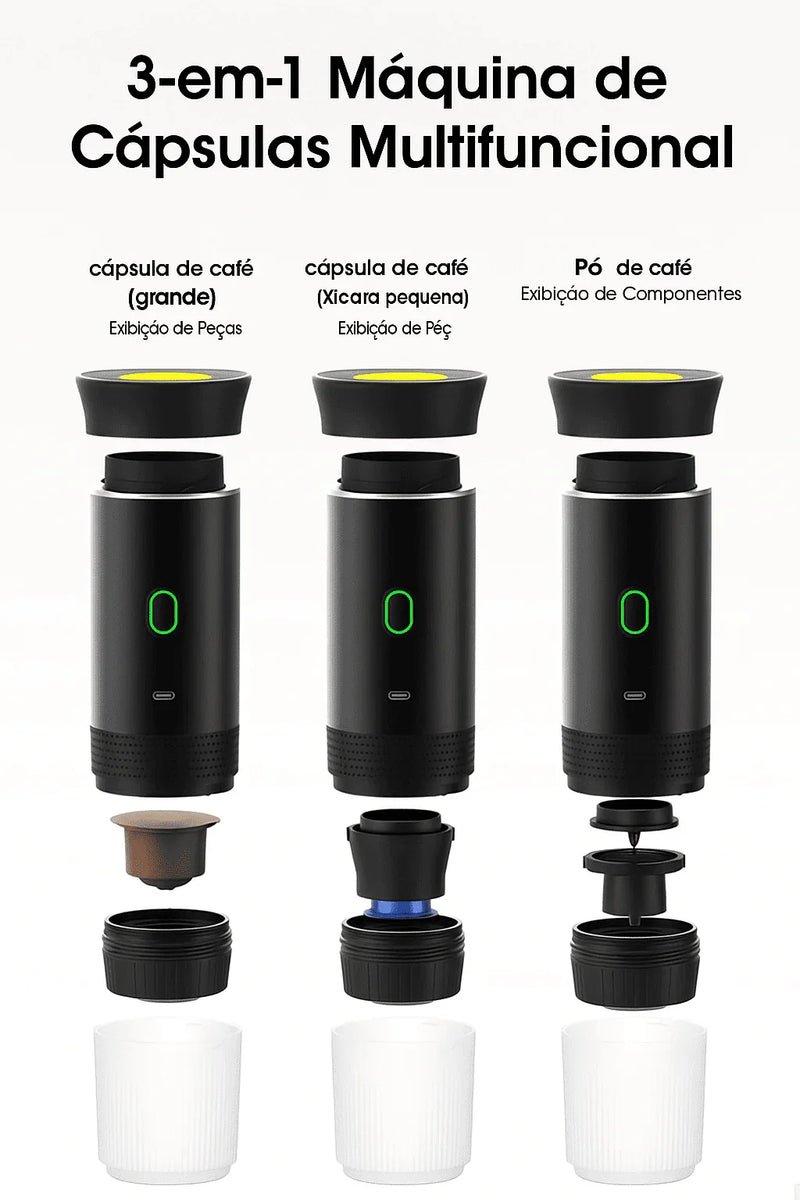 3-em-1 Máquina de Cápsulas Multifuncional

cápsula de café
(grande)
Exibição de Peças

cápsula de café
(Xícara pequena)
Exibição de Péç

Pó de café
Exibição de Componentes