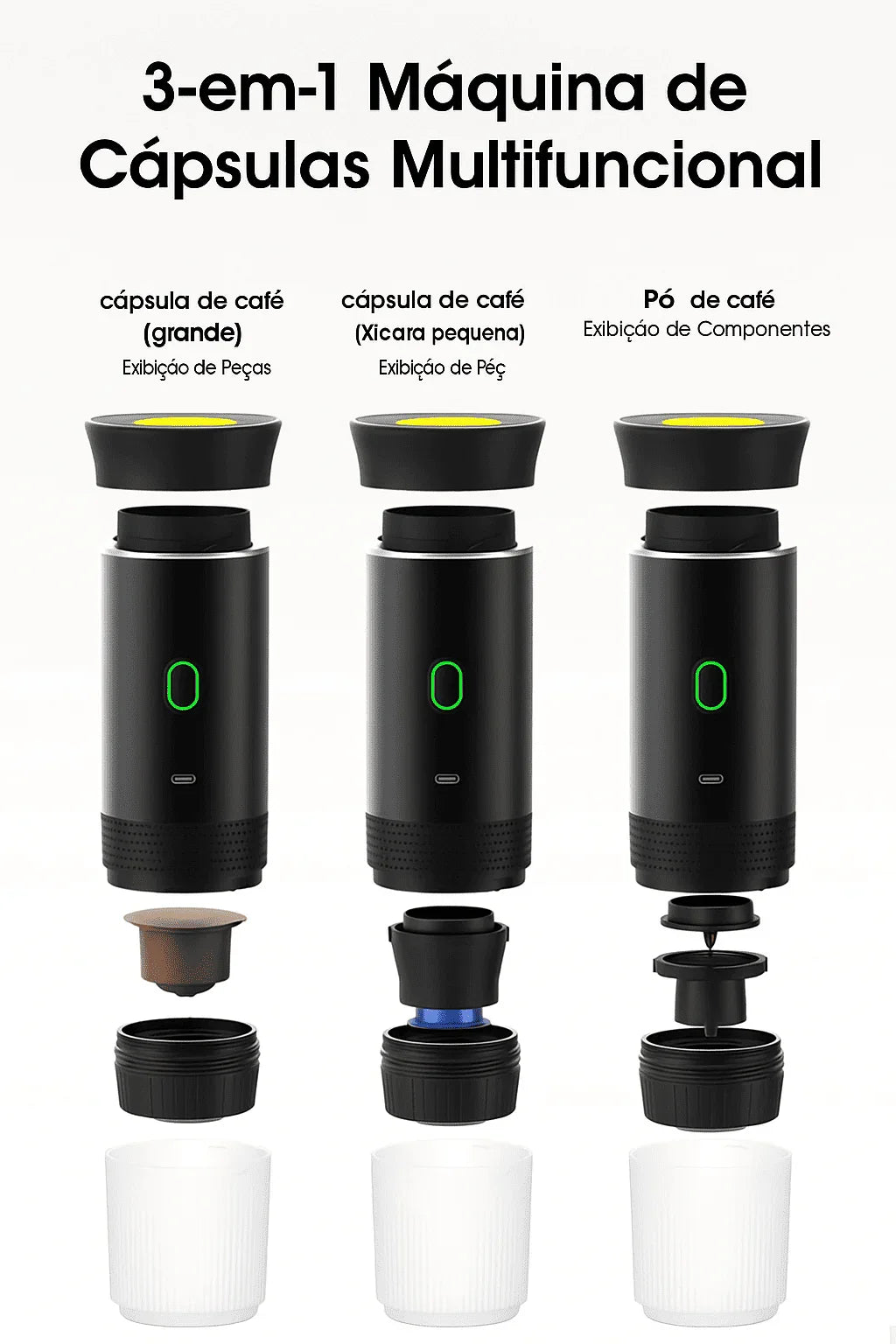 3-em-1 Máquina de Cápsulas Multifuncional

cápsula de café (grande)
Exibição de Peças

cápsula de café (Xicara pequena)
Exibição de Péç

Pó de café
Exibição de Componentes